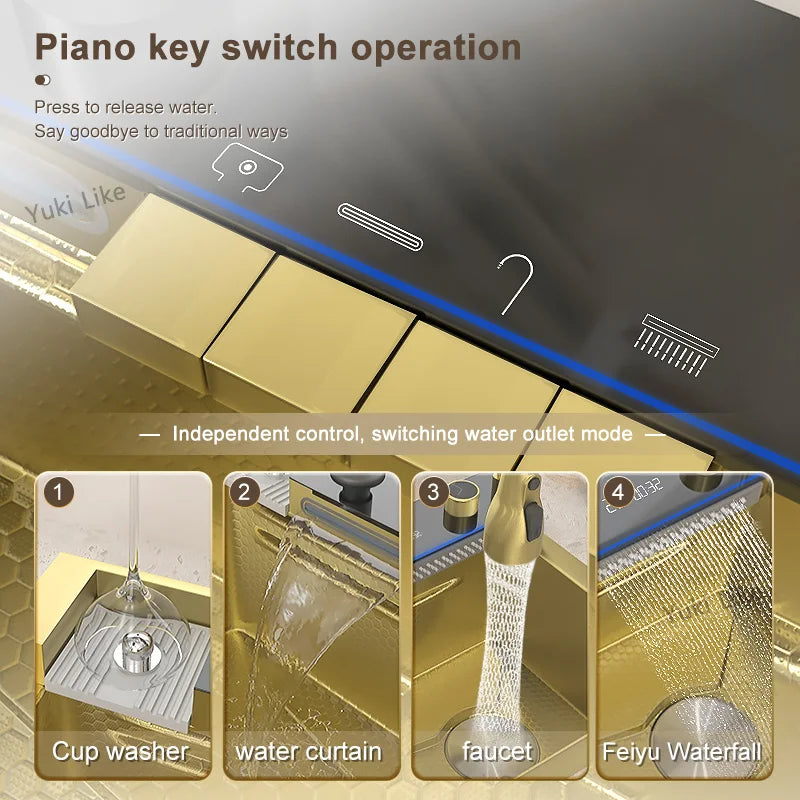 Piano key switch operation

Press to release water.
Say goodbye to traditional ways

Yuki Like

— Independent control, switching water outlet mode —

1
Cup washer

2
water curtain

3
faucet

4
Feiyu Waterfall